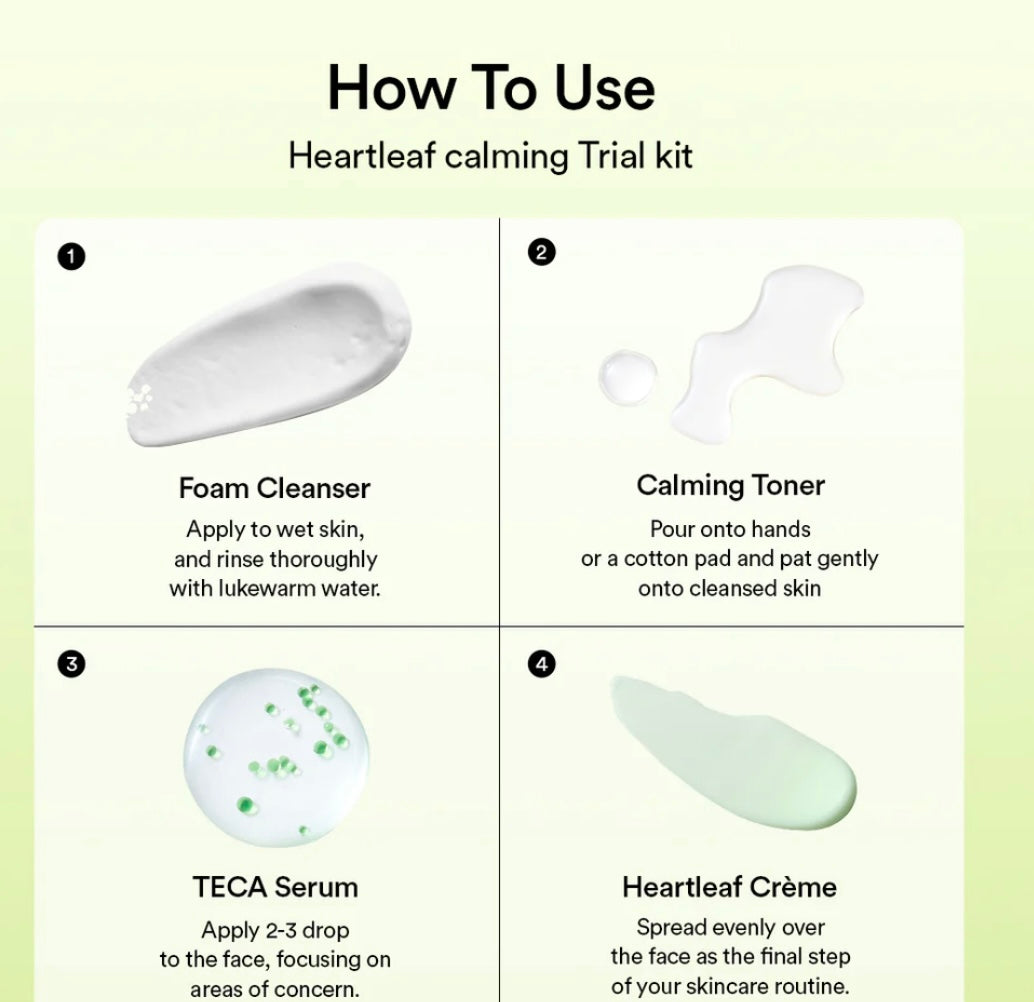 How To Use
Heartleaf calming Trial kit

1
Foam Cleanser
Apply to wet skin, and rinse thoroughly with lukewarm water.

2
Calming Toner
Pour onto hands or a cotton pad and pat gently onto cleansed skin

3
TECA Serum
Apply 2-3 drop to the face, focusing on areas of concern.

4
Heartleaf Crème
Spread evenly over the face as the final step of your skincare routine.