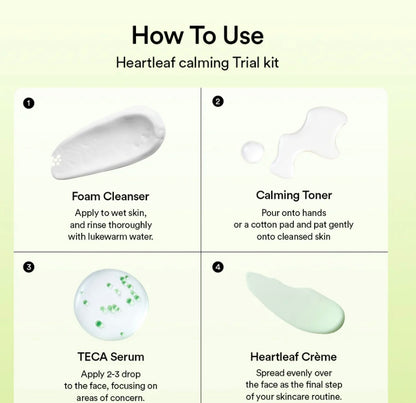 How To Use
Heartleaf calming Trial kit

1
Foam Cleanser
Apply to wet skin, and rinse thoroughly with lukewarm water.

2
Calming Toner
Pour onto hands or a cotton pad and pat gently onto cleansed skin

3
TECA Serum
Apply 2-3 drop to the face, focusing on areas of concern.

4
Heartleaf Crème
Spread evenly over the face as the final step of your skincare routine.